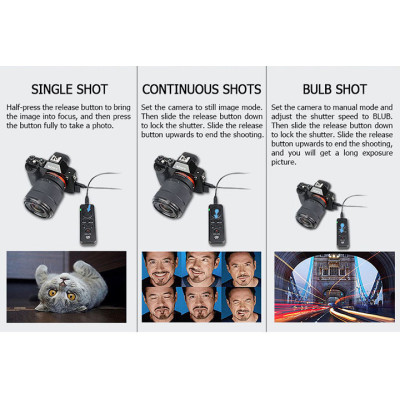 SINGLE SHOT

Half-press the release button to bring the image into focus, and then press the button fully to take a photo.

CONTINUOUS SHOTS

Set the camera to still image mode. Then slide the release button down to lock the shutter. Slide the release button upwards to end the shooting.

BULB SHOT

Set the camera to manual mode and adjust the shutter speed to BLUB. Then slide the release button down to lock the shutter. Slide the release button upwards to end the shooting, and you will get a long exposure picture.