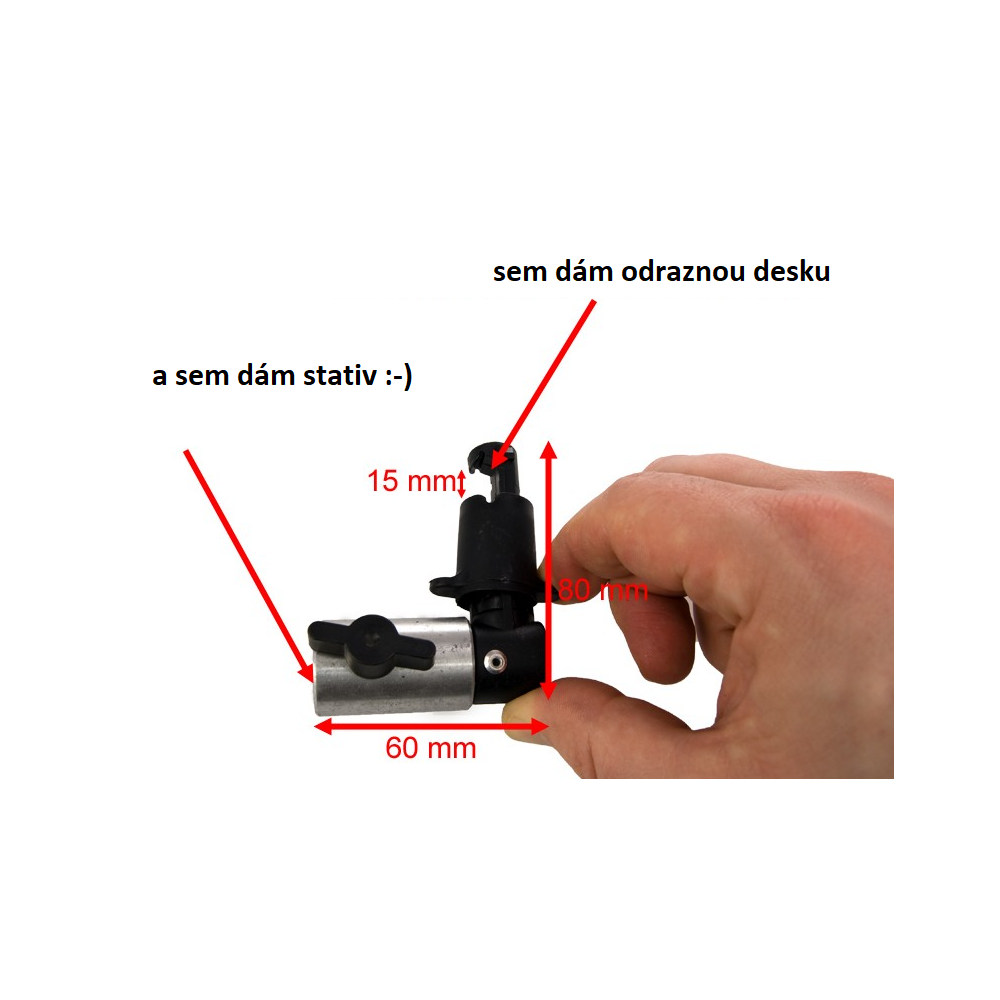 sem dám odraznou desku

a sem dám stativ :-)

15 mm

80 mm

60 mm