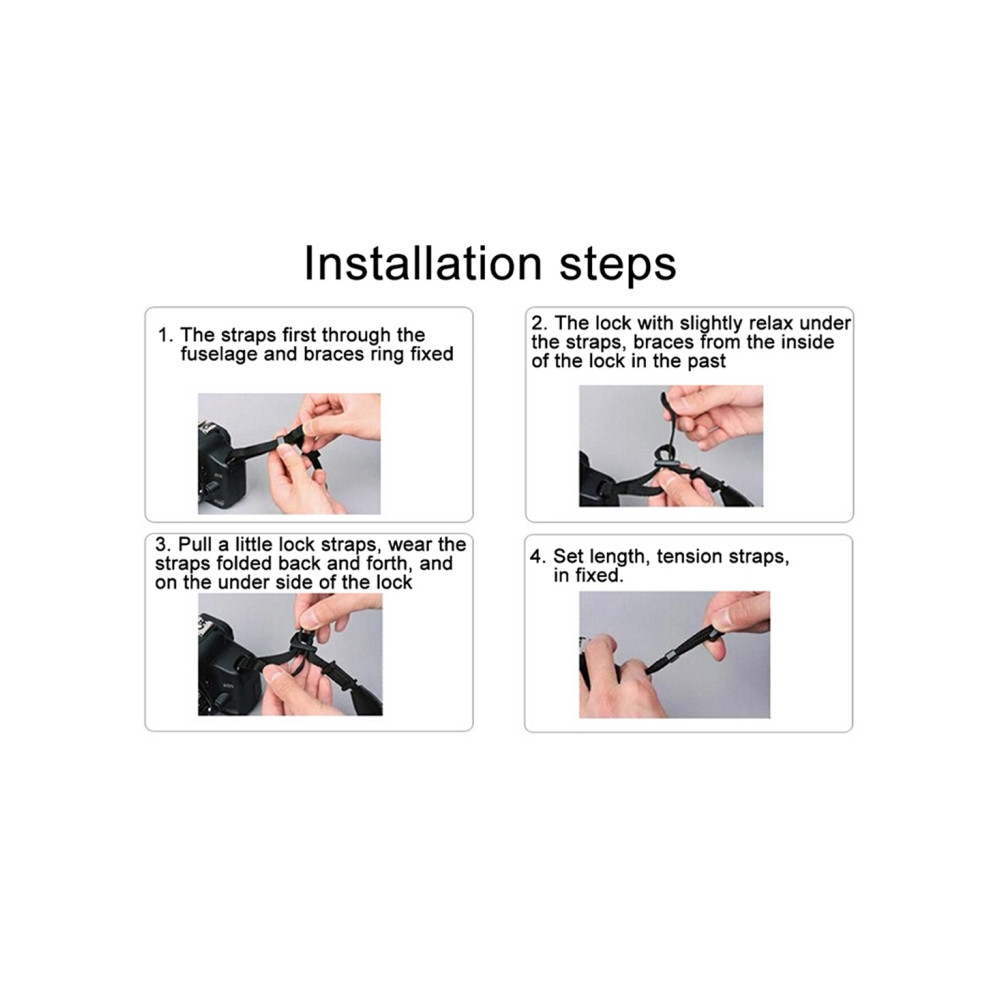 Installation steps

1. The straps first through the fuselage and braces ring fixed

2. The lock with slightly relax under the straps, braces from the inside of the lock in the past

3. Pull a little lock straps, wear the straps folded back and forth, and on the under side of the lock

4. Set length, tension straps, in fixed.