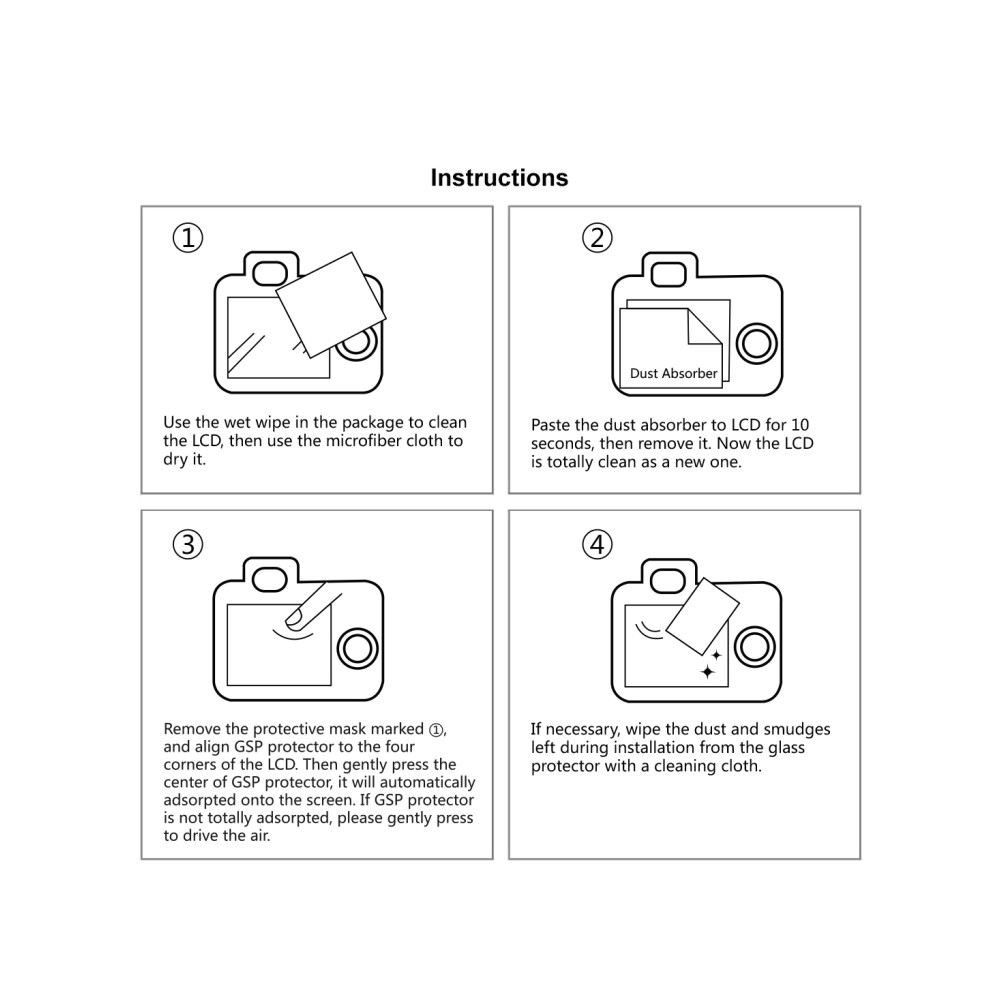 Instructions

①

Use the wet wipe in the package to clean the LCD, then use the microfiber cloth to dry it.

②

Dust Absorber

Paste the dust absorber to LCD for 10 seconds, then remove it. Now the LCD is totally clean as a new one.

③

Remove the protective mask marked ①, and align GSP protector to the four corners of the LCD. Then gently press the center of GSP protector, it will automatically adsorpted onto the screen. If GSP protector is not totally adsorpted, please gently press to drive the air.

④

If necessary, wipe the dust and smudges left during installation from the glass protector with a cleaning cloth.