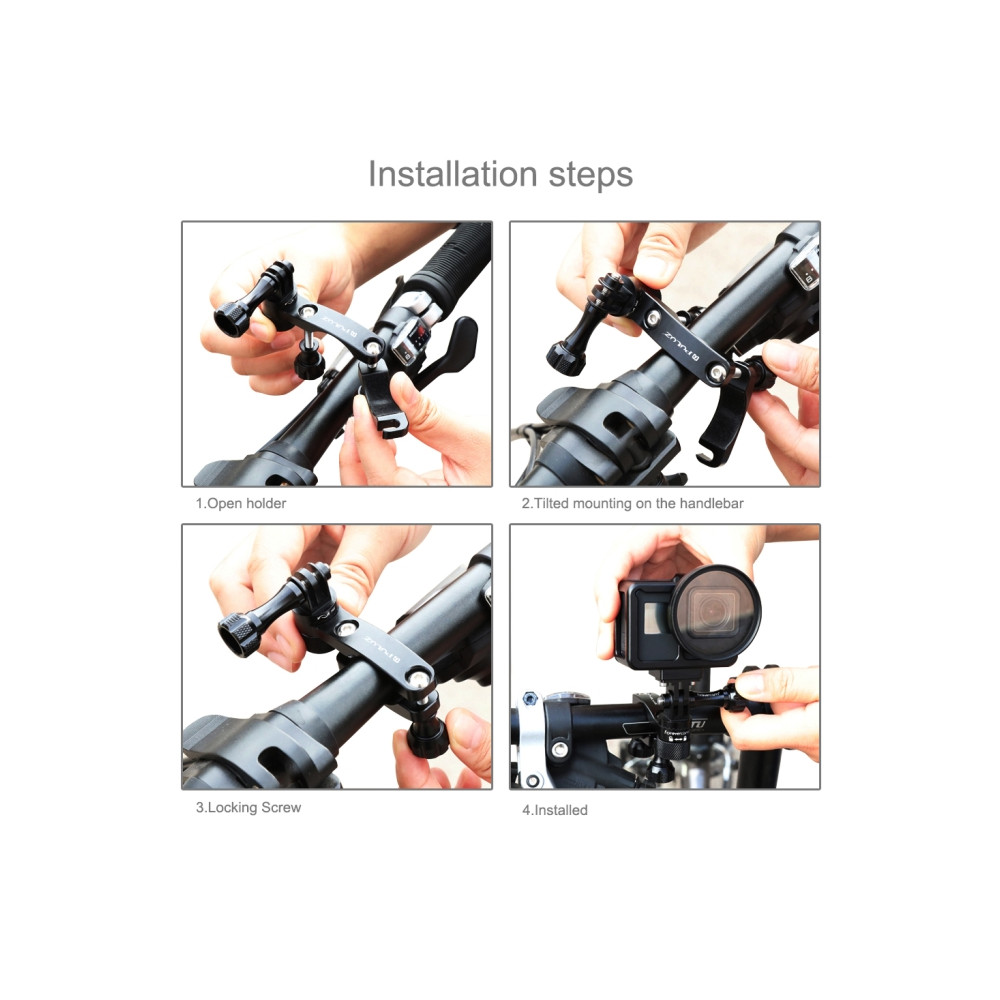 Installation steps

PULUZ

1.Open holder

PULUZ

2.Tilted mounting on the handlebar

PULUZ

3.Locking Screw

4.Installed