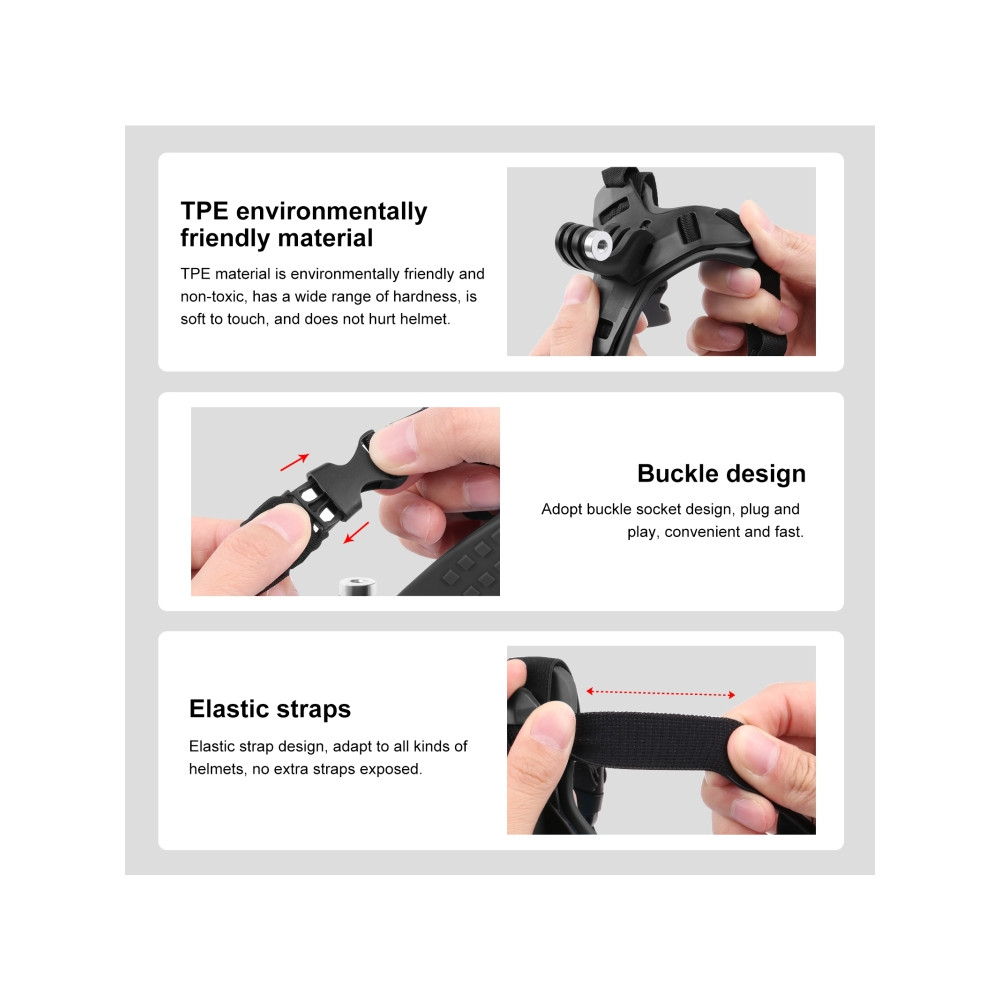 TPE environmentally friendly material

TPE material is environmentally friendly and non-toxic, has a wide range of hardness, is soft to touch, and does not hurt helmet.

Buckle design

Adopt buckle socket design, plug and play, convenient and fast.

Elastic straps

Elastic strap design, adapt to all kinds of helmets, no extra straps exposed.