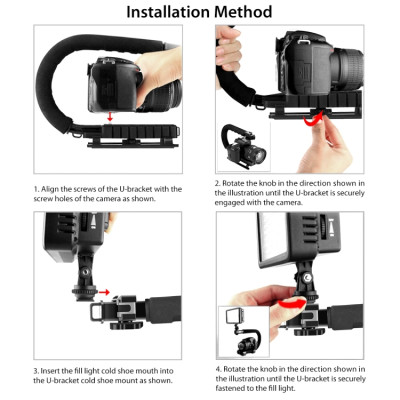 Installation Method

1. Align the screws of the U-bracket with the screw holes of the camera as shown.

2. Rotate the knob in the direction shown in the illustration until the U-bracket is securely engaged with the camera.

3. Insert the fill light cold shoe mouth into the U-bracket cold shoe mount as shown.

4. Rotate the knob in the direction shown in the illustration until the U-bracket is securely fastened to the fill light.