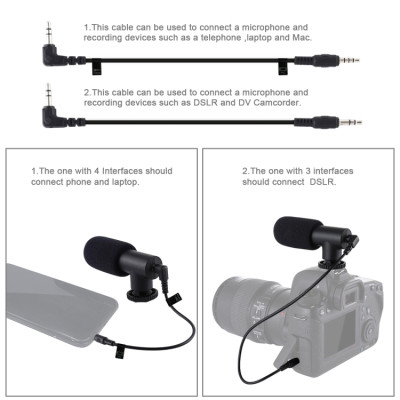 1.This cable can be used to connect a microphone and recording devices such as a telephone ,laptop and Mac.

2.This cable can be used to connect a microphone and recording devices such as DSLR and DV Camcorder.

1.The one with 4 Interfaces should connect phone and laptop.

2.The one with 3 interfaces should connect DSLR.