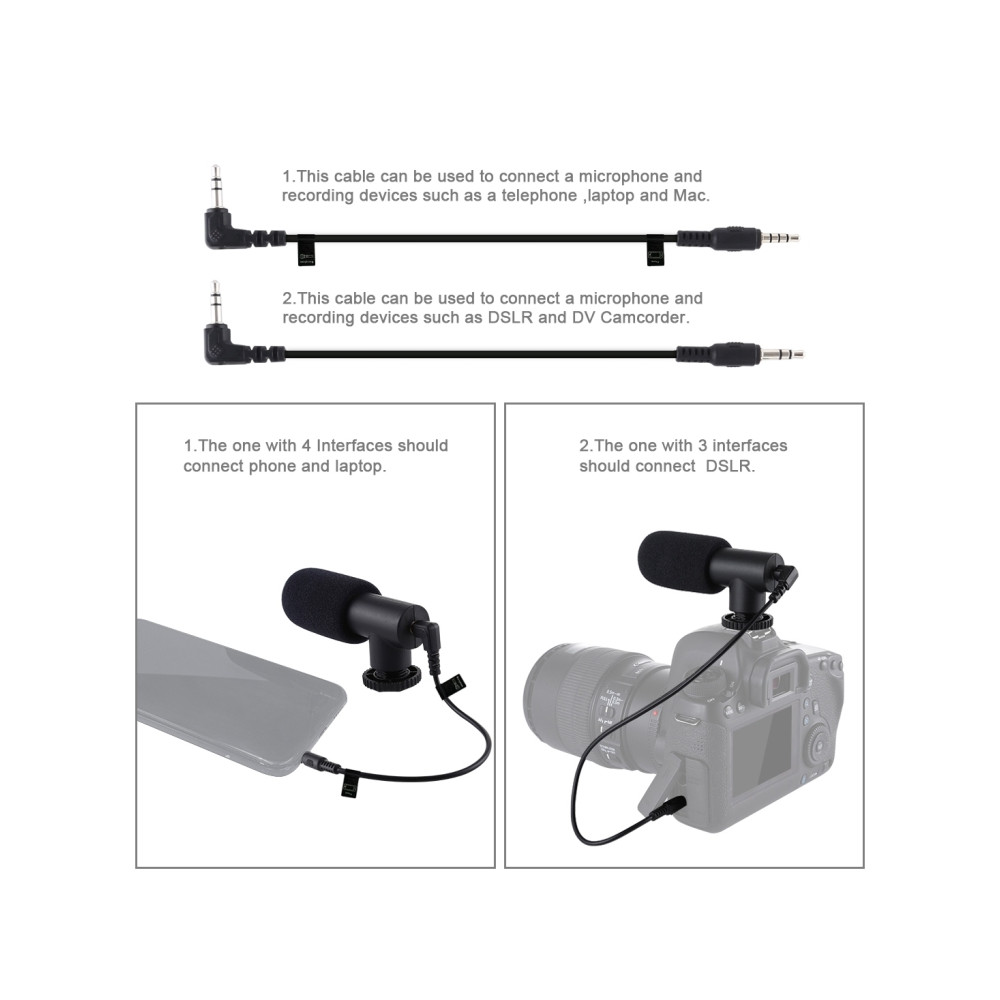 1.This cable can be used to connect a microphone and recording devices such as a telephone ,laptop and Mac.

2.This cable can be used to connect a microphone and recording devices such as DSLR and DV Camcorder.

1.The one with 4 Interfaces should connect phone and laptop.

2.The one with 3 interfaces should connect DSLR.