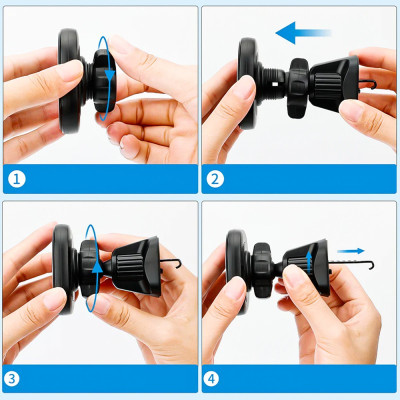 1

2

3

4