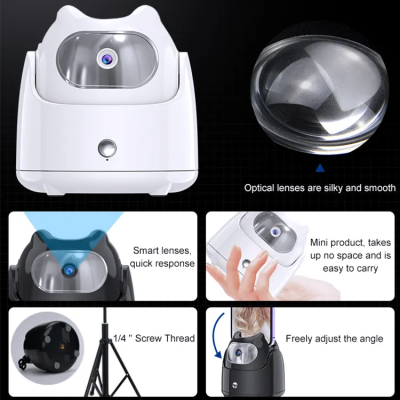 Optical lenses are silky and smooth

Smart lenses, quick response

Mini product, takes up no space and is easy to carry

1/4 " Screw Thread

Freely adjust the angle