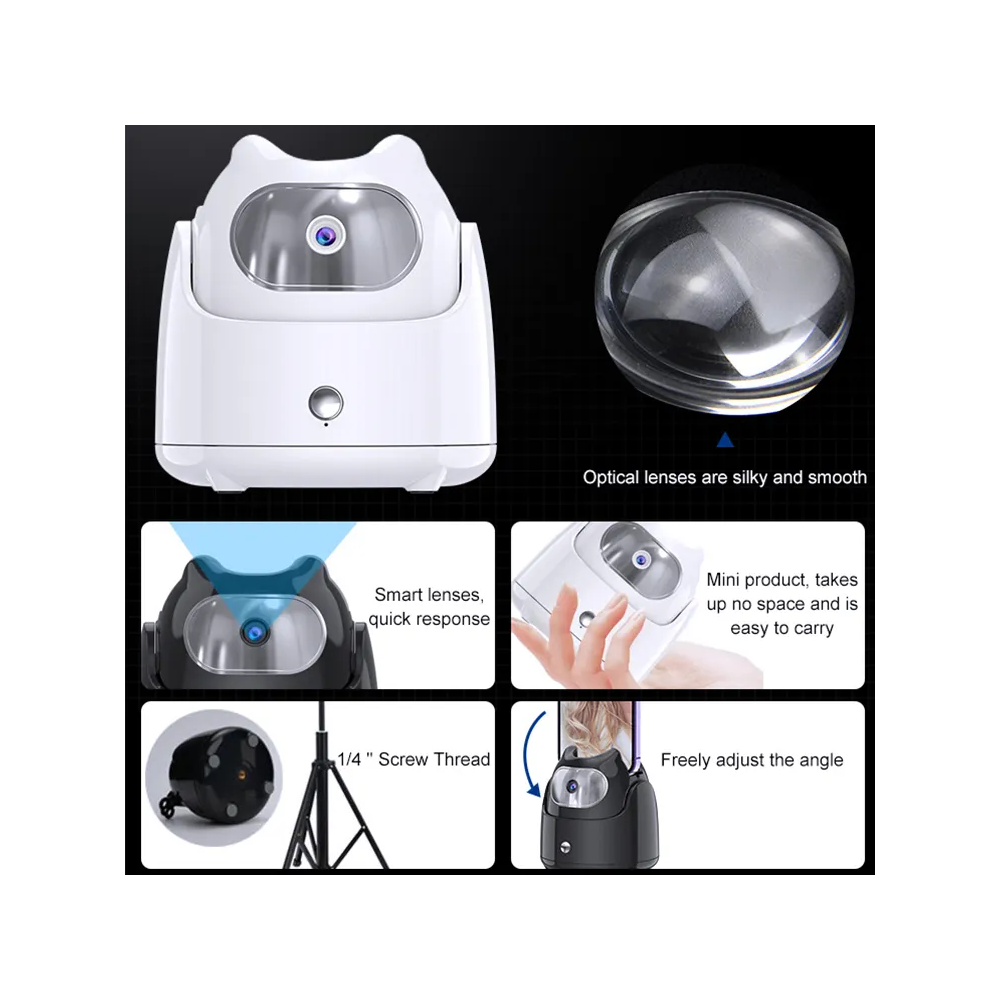 Optical lenses are silky and smooth

Smart lenses, quick response

Mini product, takes up no space and is easy to carry

1/4 '' Screw Thread

Freely adjust the angle