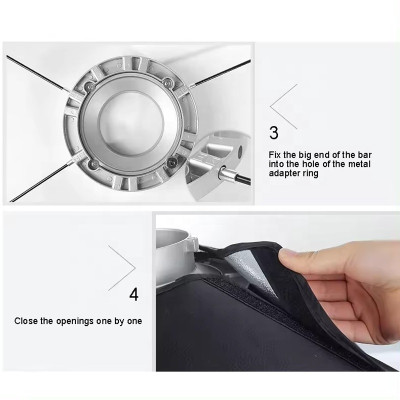 3

Fix the big end of the bar into the hole of the metal adapter ring

4

Close the openings one by one