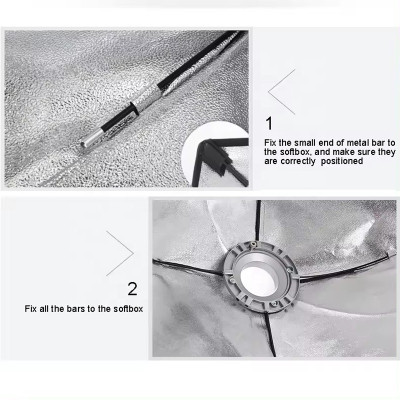 1

Fix the small end of metal bar to the softbox, and make sure they are correctly positioned

2

Fix all the bars to the softbox