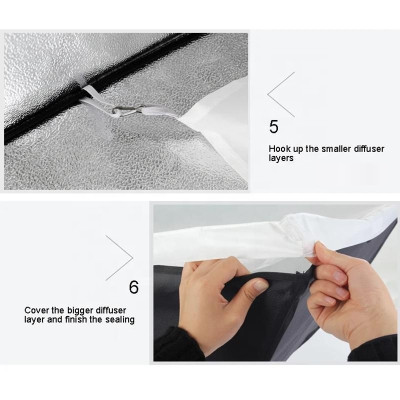 5

Hook up the smaller diffuser layers

6

Cover the bigger diffuser layer and finish the sealing