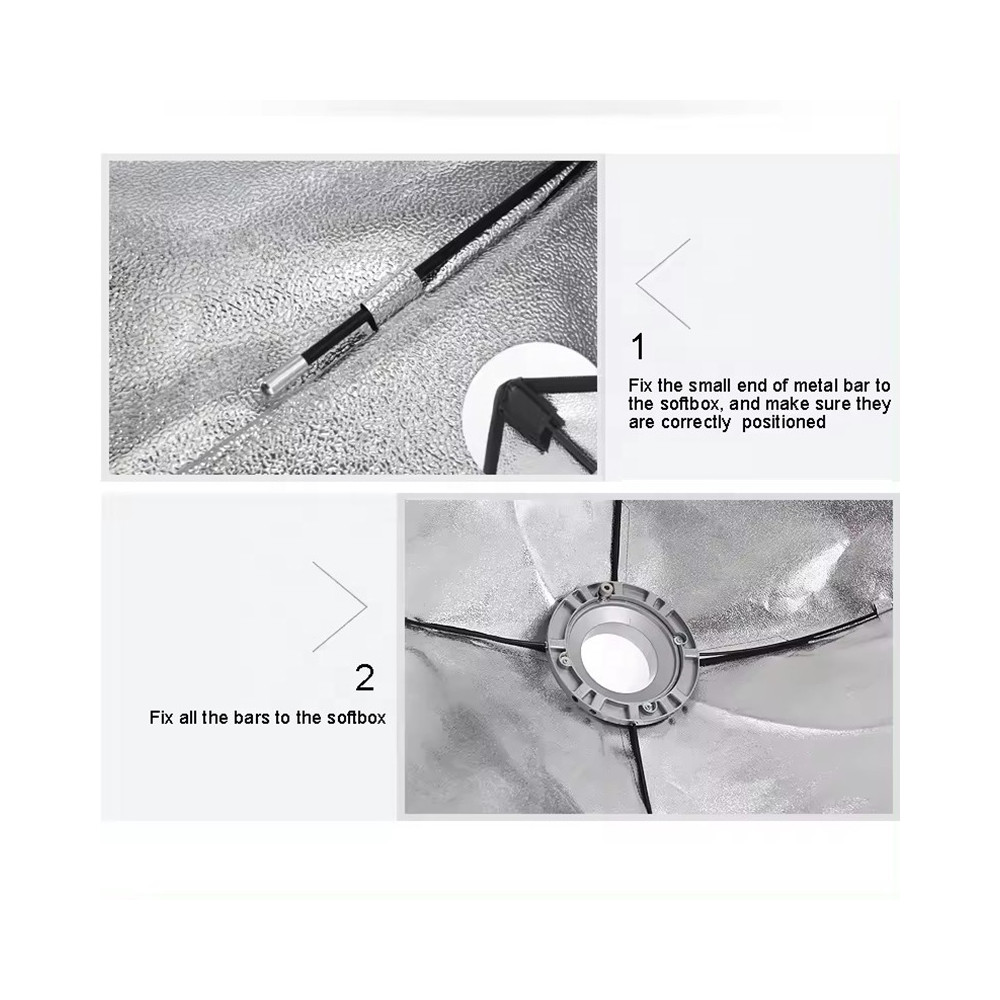 1

Fix the small end of metal bar to the softbox, and make sure they are correctly positioned

2

Fix all the bars to the softbox