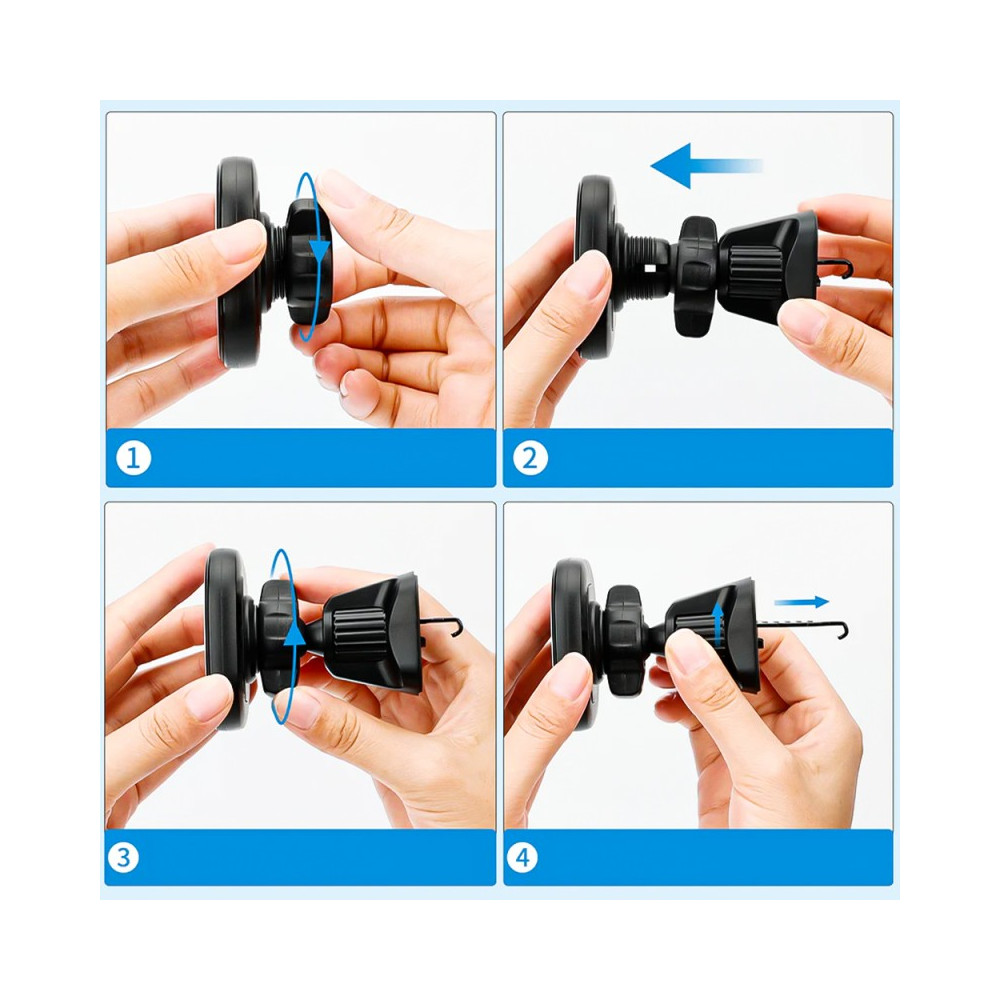 1

2

3

4