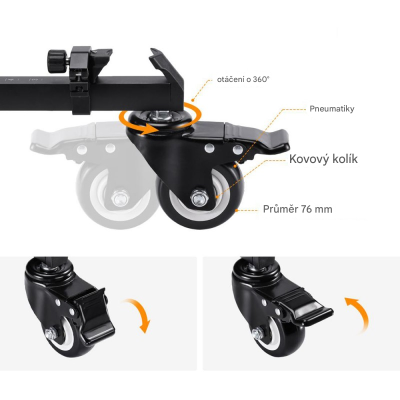 otáčeni o 360°

Pneumatiky

Kovový kolík

Průměr 76 mm