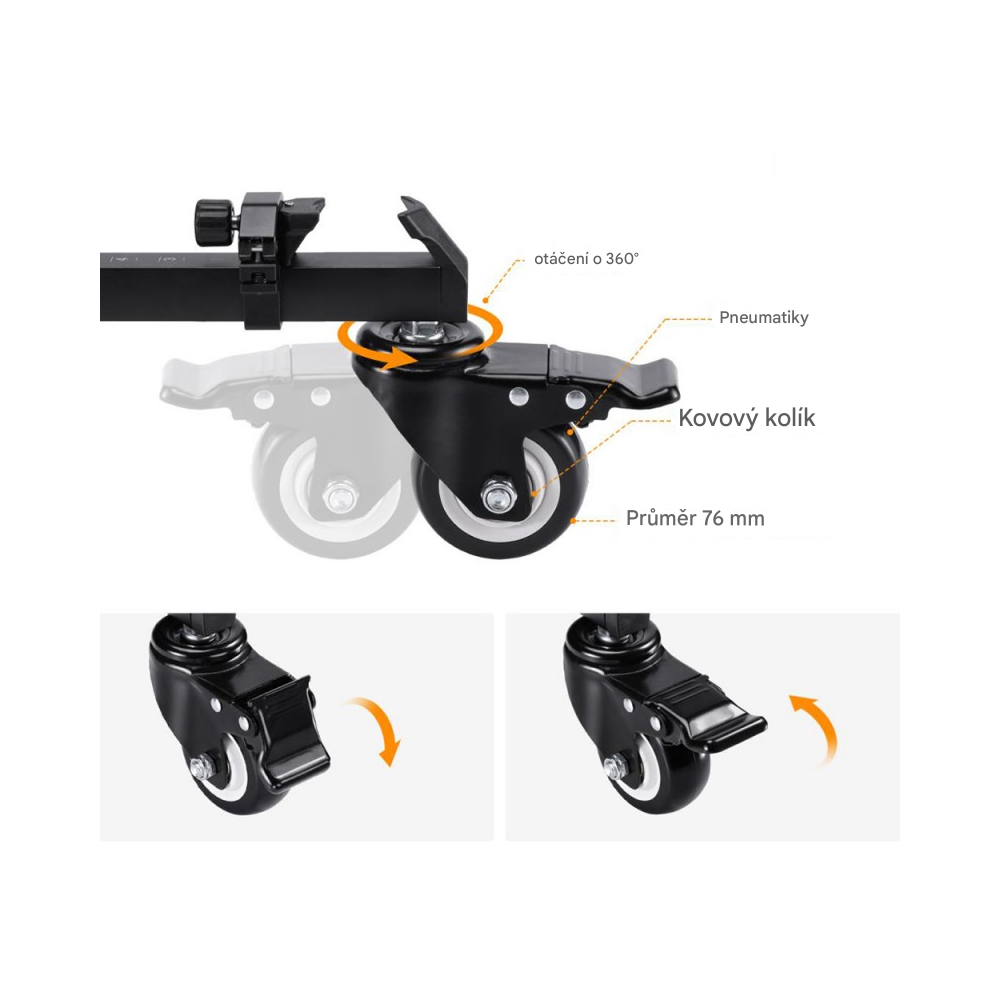 otáčení o 360°

Pneumatiky

Kovový kolík

Průměr 76 mm